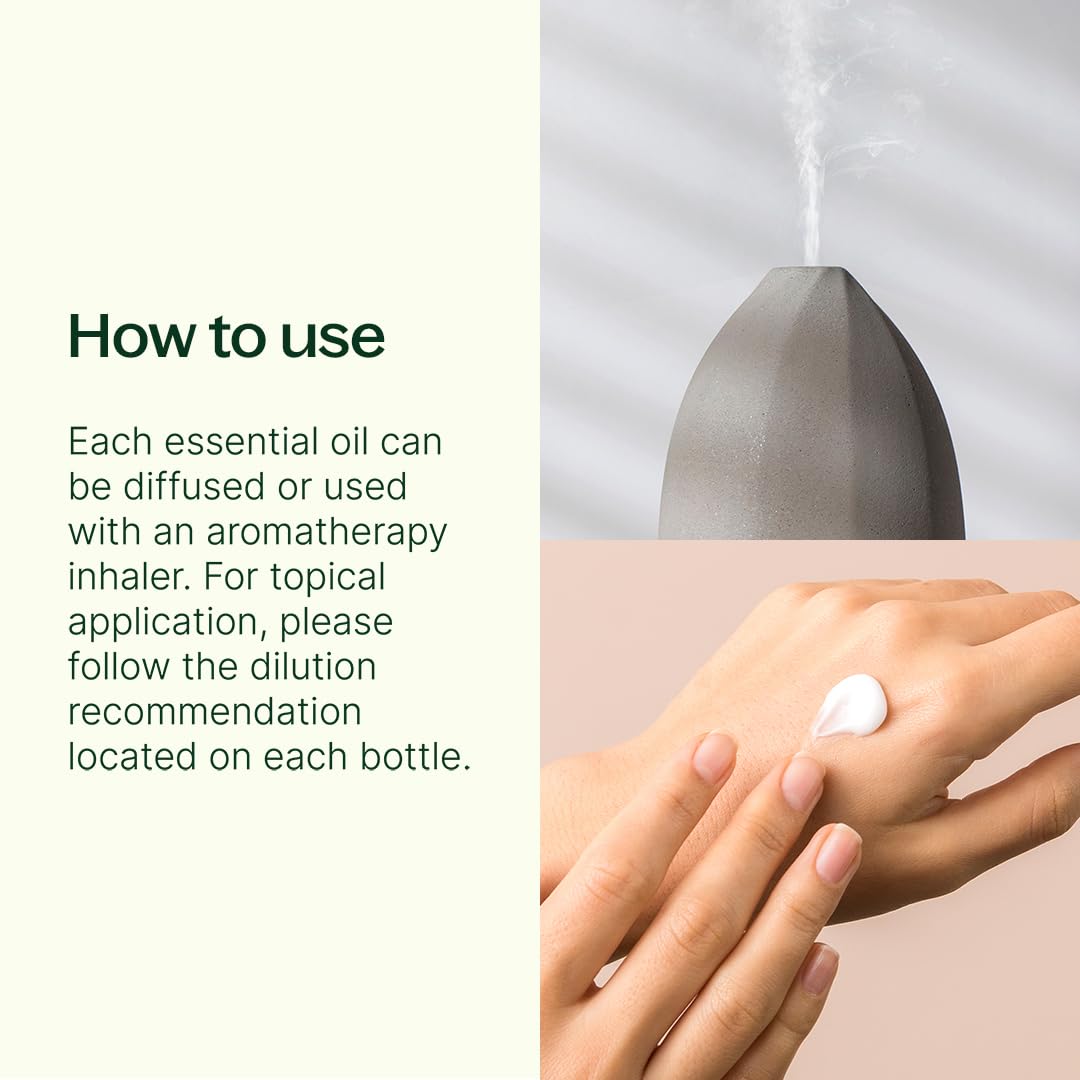 How to use

Each essential oil can be diffused or used with an aromatherapy inhaler. For topical application, please follow the dilution recommendation located on each bottle.