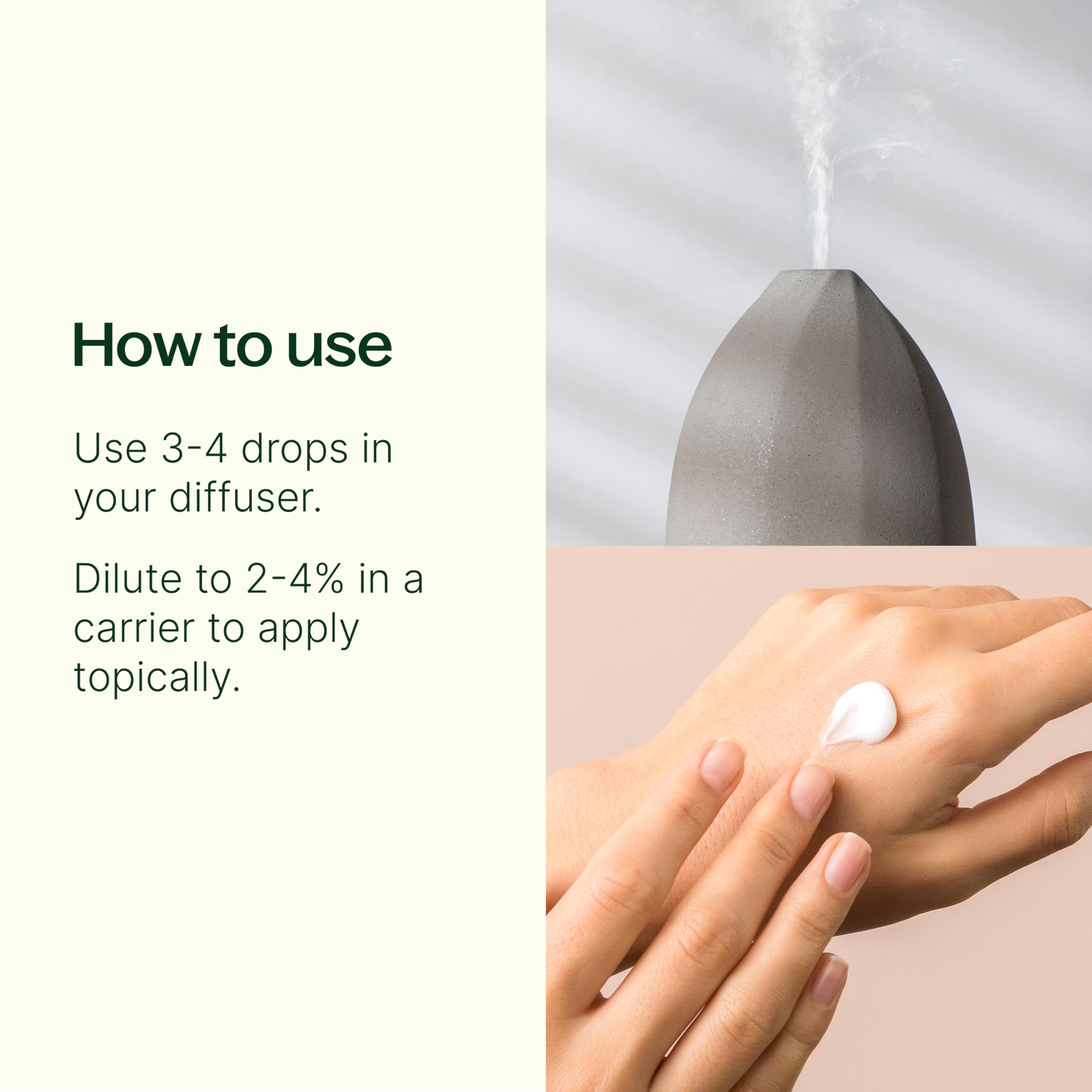 How to use

Use 3-4 drops in your diffuser.

Dilute to 2-4% in a carrier to apply topically.